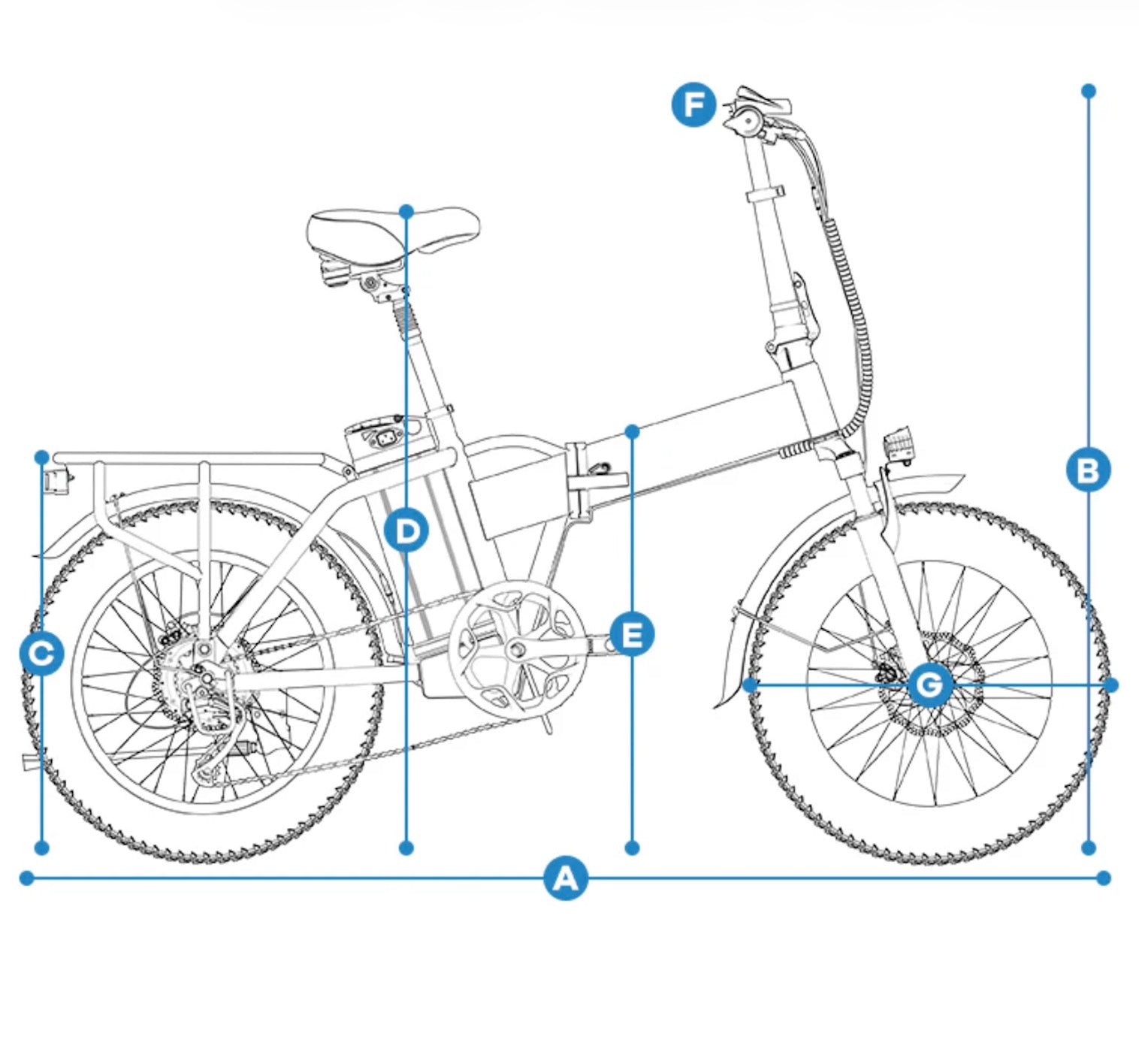 F
B
D
C
E
G
A